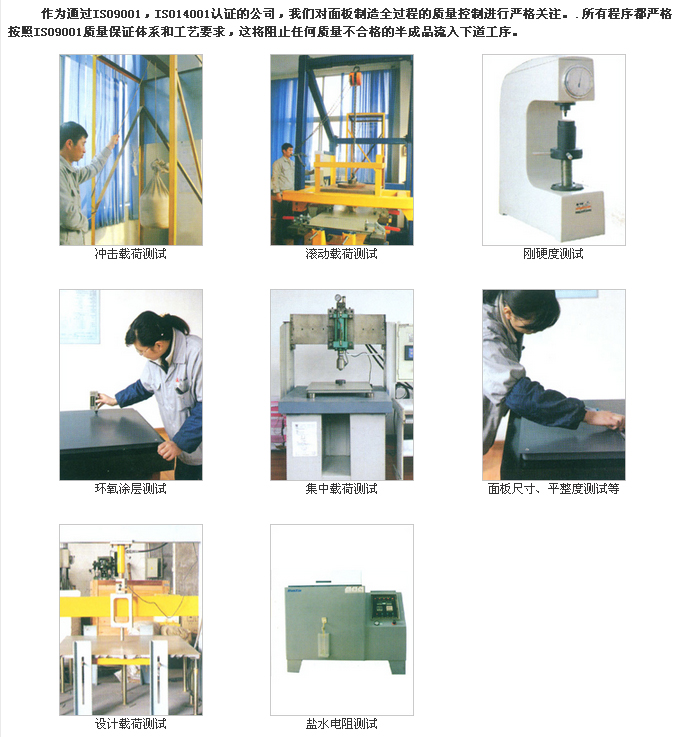 作为通过ISO9001，ISO14001认证的公司，我们对面板制造全过程的质量控制进行严格关注。．所有程序都严格按照ISO9001质量保证体系和工艺要求，这将阻止任何质量不合格的半成品流入下道工序。

冲击载荷测试

滚动载荷测试

刚硬度测试

环氧涂层测试

集中载荷测试

面板尺寸、平整度测试等

设计载荷测试

盐水电阻测试